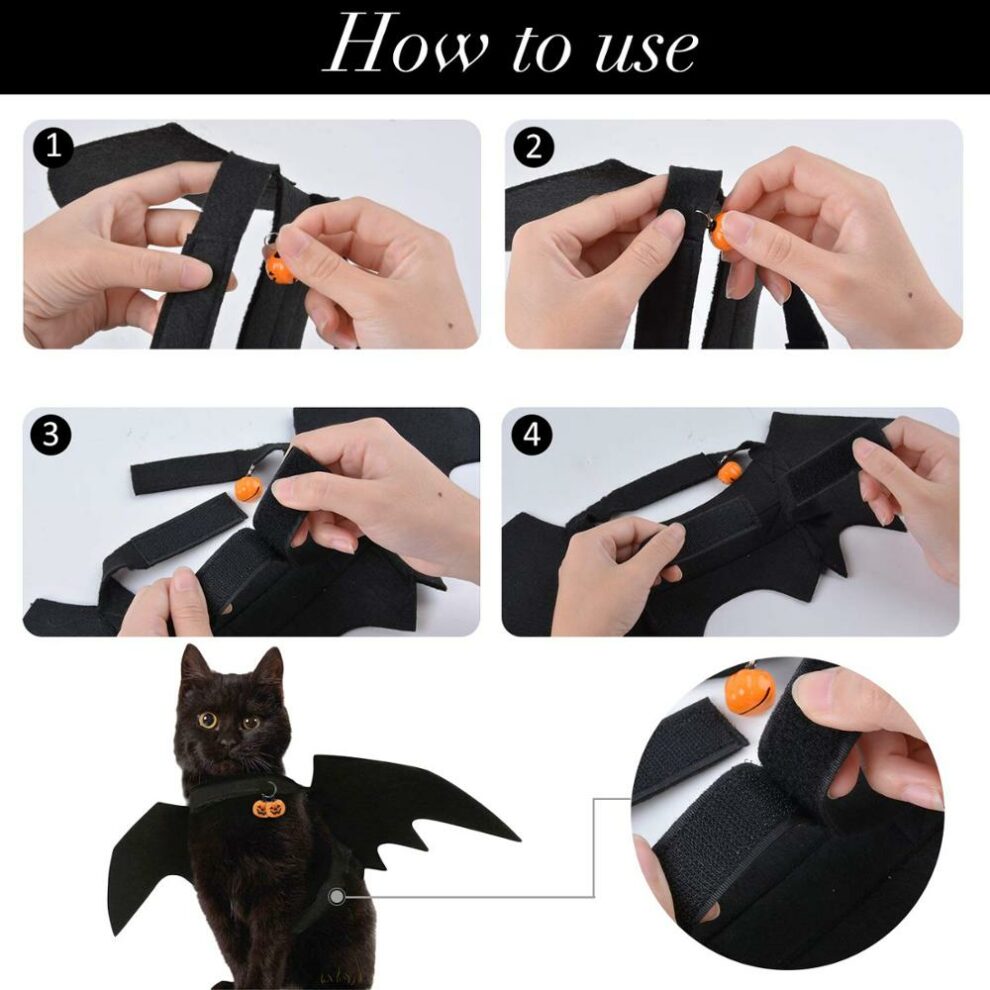 How to use

1

2

3

4