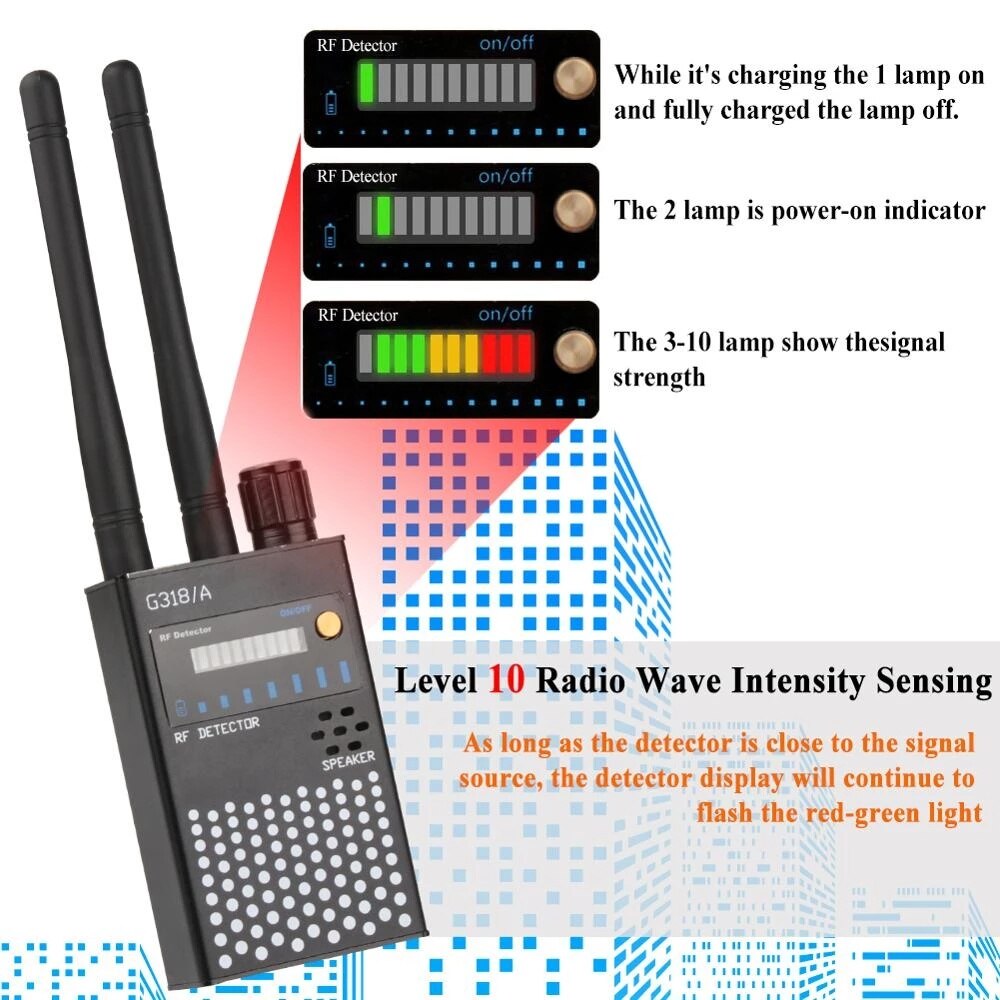 RF Detector on/off

While it's charging the 1 lamp on and fully charged the lamp off.

RF Detector on/off

The 2 lamp is power-on indicator

RF Detector on/off

The 3-10 lamp show thesignal strength

G318/A

RF Detector ON/OFF

RF DETECTOR

SPEAKER

Level 10 Radio Wave Intensity Sensing

As long as the detector is close to the signal source, the detector display will continue to flash the red-green light